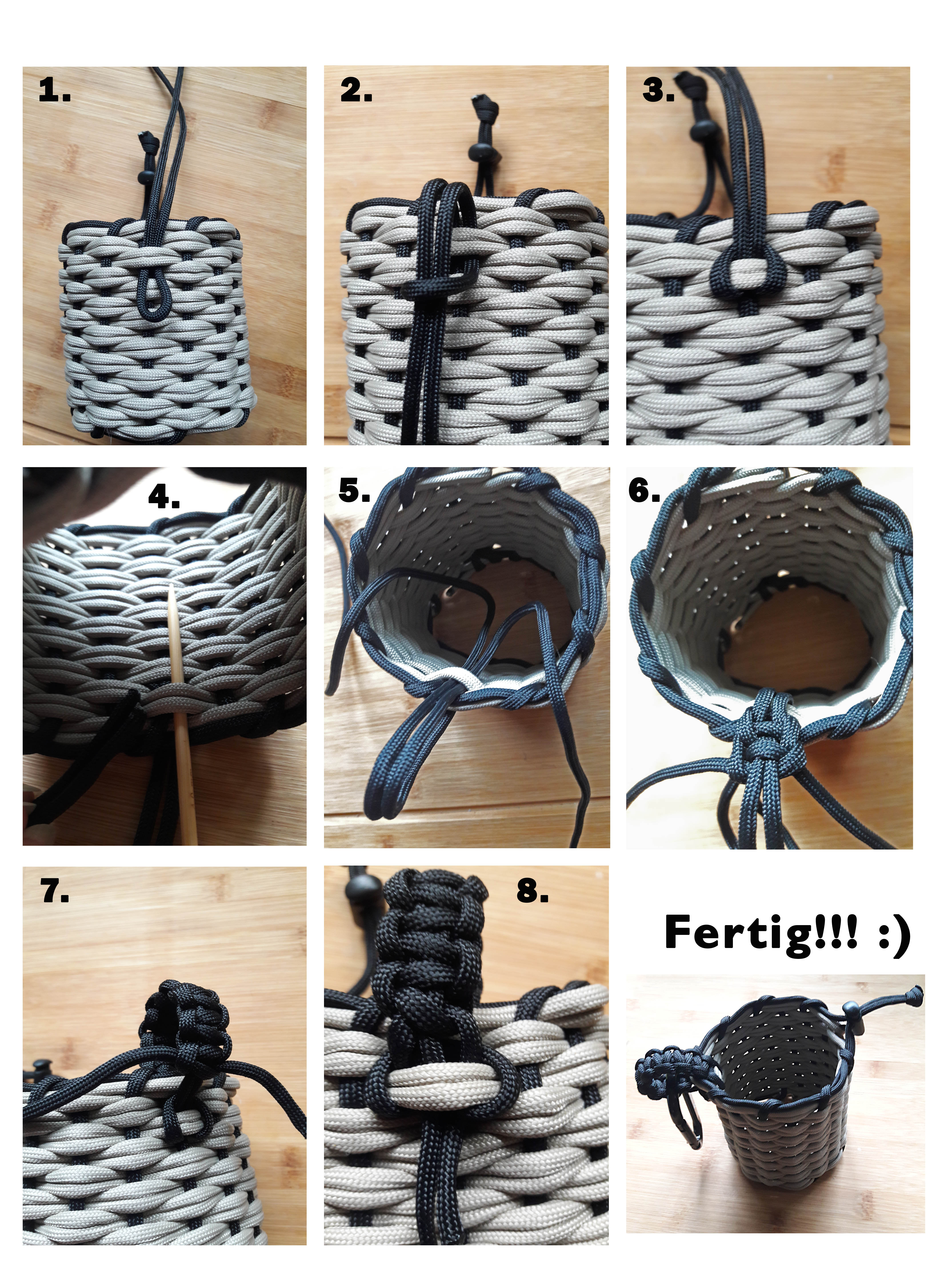 1.

2.

3.

4.

5.

6.

7.

8.

Fertig!!! :)