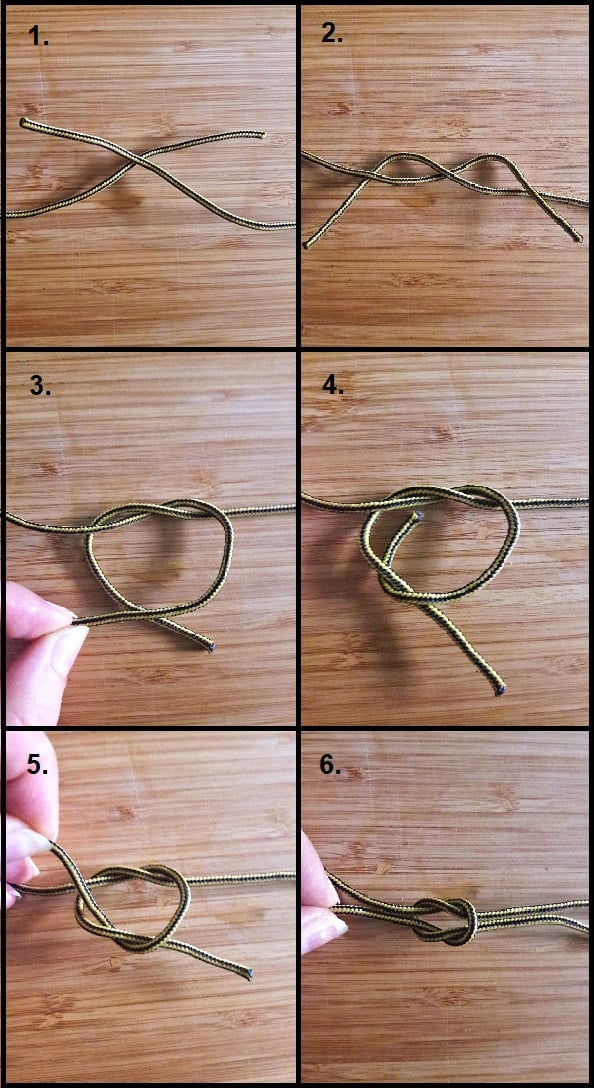 1.

2.

3.

4.

5.

6.