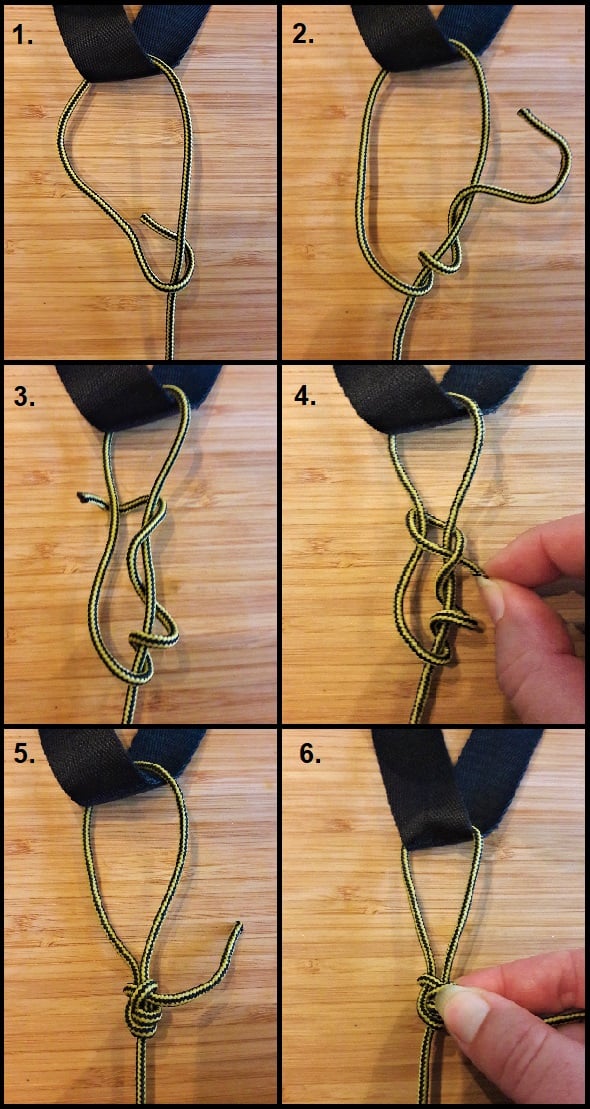 1.

2.

3.

4.

5.

6.